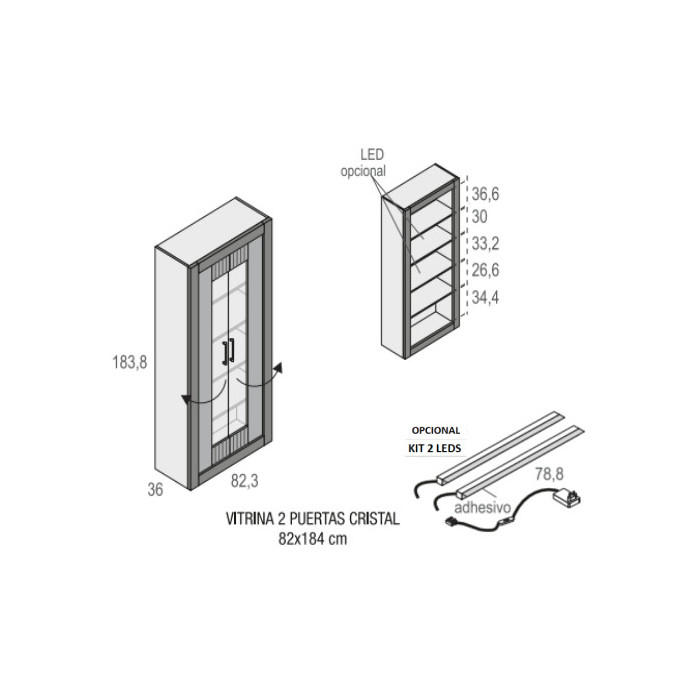 LED
opcional

36,6
30
33,2
26,6
34,4

183,8

36
82,3

OPCIONAL
KIT 2 LEDS

78,8

adhesivo

VITRINA 2 PUERTAS CRISTAL
82x184 cm