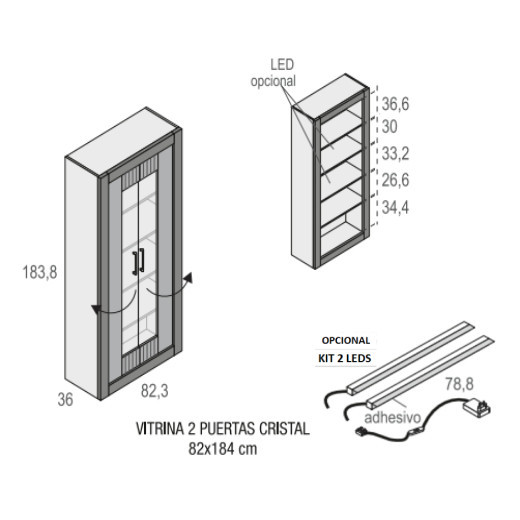 LED
opcional

36,6
30
33,2
26,6
34,4

183,8

36
82,3

OPCIONAL
KIT 2 LEDS

78,8
adhesivo

VITRINA 2 PUERTAS CRISTAL
82x184 cm